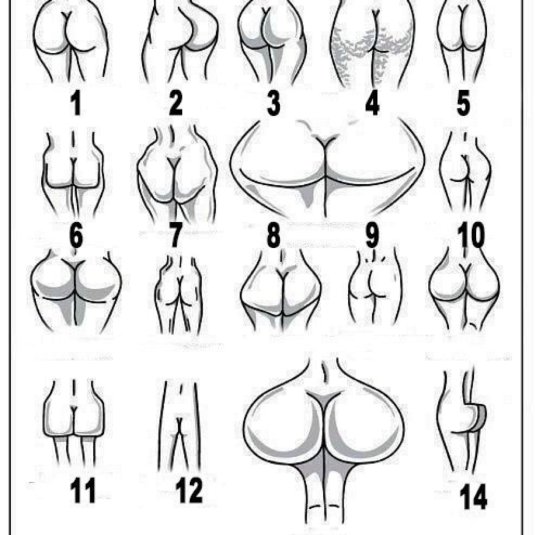 1 2 3 4 5

6 7 8 9 10

11 12 14