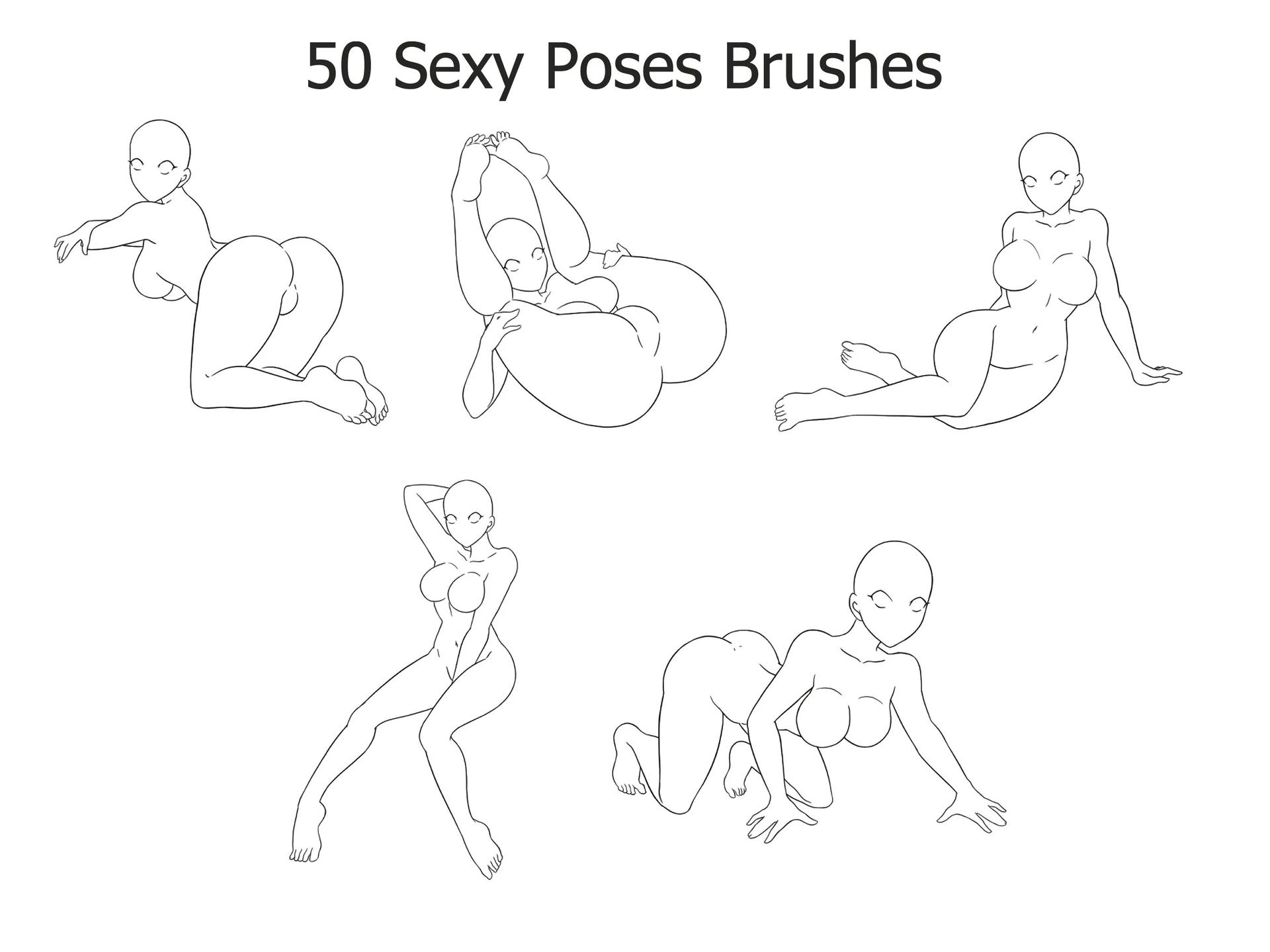 50 Sexy Poses Brushes